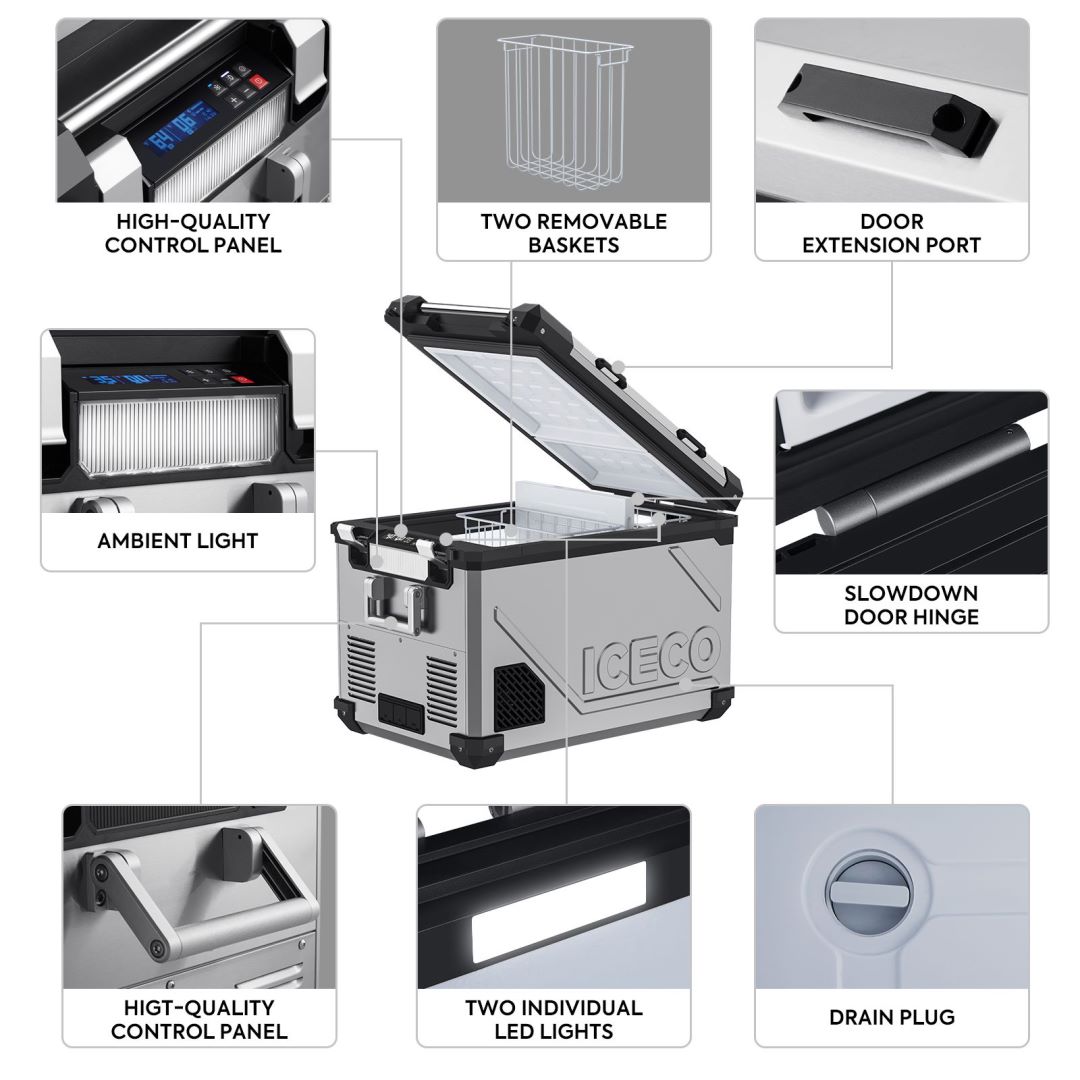 HIGH-QUALITY CONTROL PANEL

TWO REMOVABLE BASKETS

DOOR EXTENSION PORT

AMBIENT LIGHT

SLOWDOWN DOOR HINGE

ICECO

HIGT-QUALITY CONTROL PANEL

TWO INDIVIDUAL LED LIGHTS

DRAIN PLUG